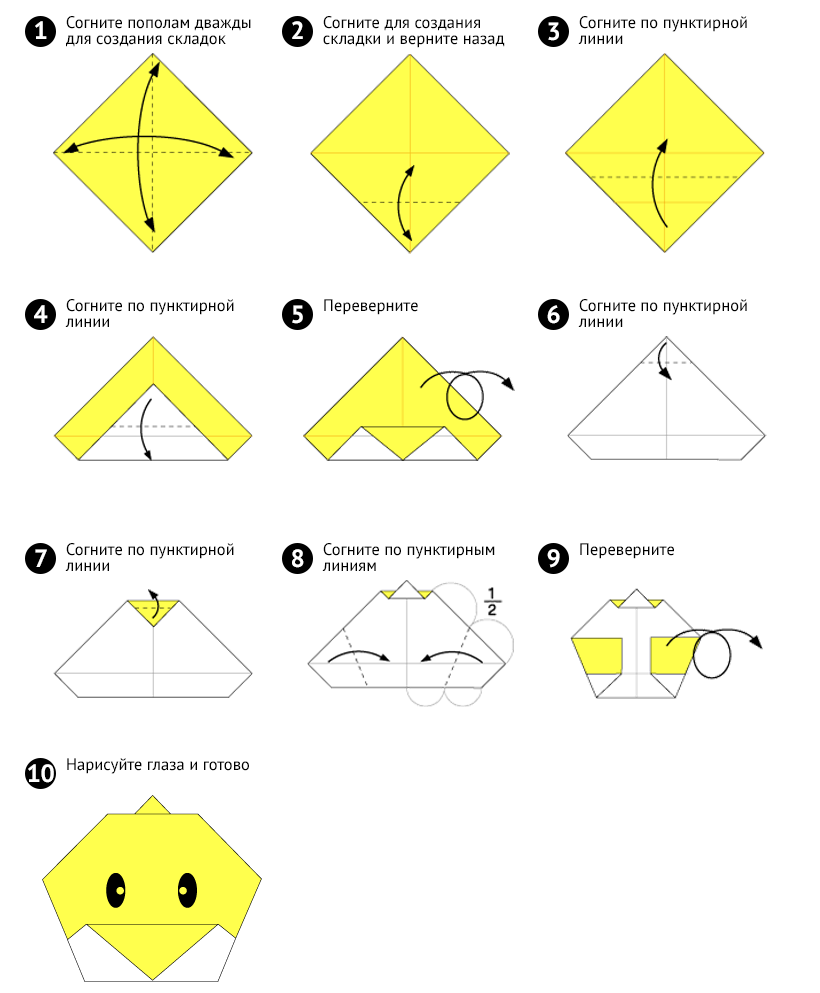 1 Согните пополам дважды для создания складок

2 Согните для создания складки и верните назад

3 Согните по пунктирной линии

4 Согните по пунктирной линии

5 Переверните

6 Согните по пунктирной линии

7 Согните по пунктирной линии

8 Согните по пунктирным линиям

$\frac{1}{2}$

9 Переверните

10 Нарисуйте глаза и готово