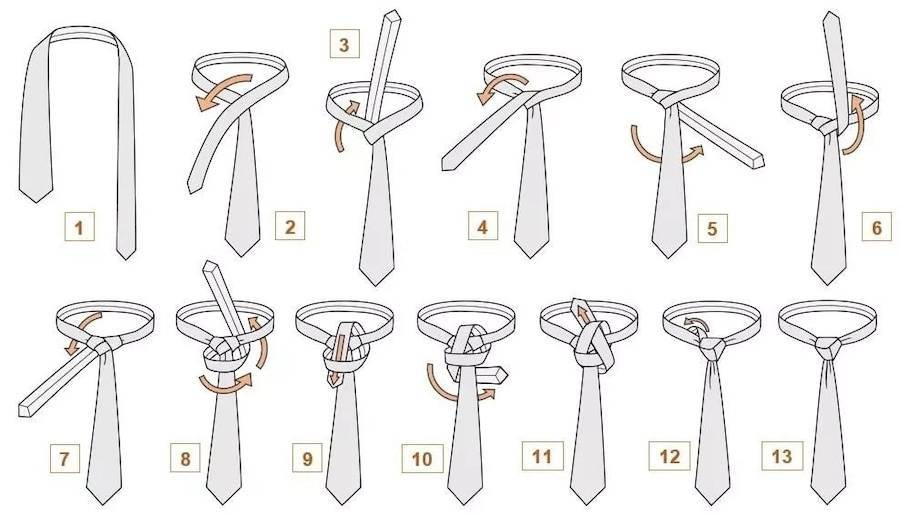 1
2
3
4
5
6
7
8
9
10
11
12
13