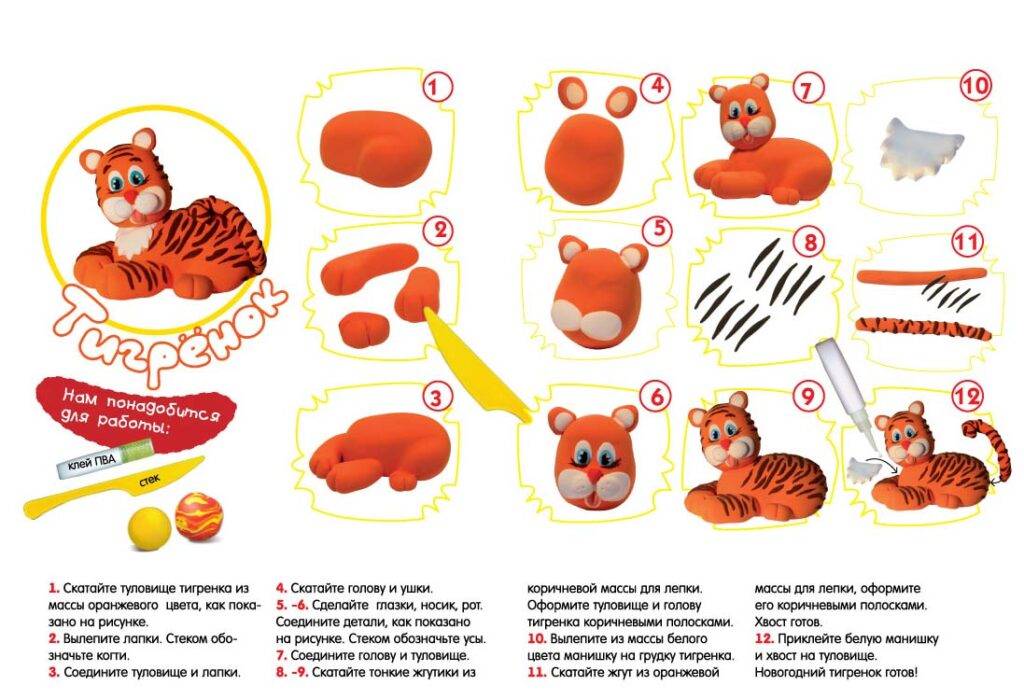 Тигрёнок

Нам понадобится для работы:

клей ПВА

стек

1

2

3

4

5

6

7

8

9

10

11

12

1. Скатайте туловище тигренка из массы оранжевого цвета, как показано на рисунке.
2. Вылепите лапки. Стеком обозначьте когти.
3. Соедините туловище и лапки.

4. Скатайте голову и ушки.
5. -6. Сделайте глазки, носик, рот. Соедините детали, как показано на рисунке. Стеком обозначьте усы.
7. Соедините голову и туловище.
8. -9. Скатайте тонкие жгутики из

коричневой массы для лепки. Оформите туловище и голову тигренка коричневыми полосками.
10. Вылепите из массы белого цвета манишку на грудку тигренка.
11. Скатайте жгут из оранжевой

массы для лепки, оформите его коричневыми полосками. Хвост готов.
12. Приклейте белую манишку и хвост на туловище. Новогодний тигренок готов!