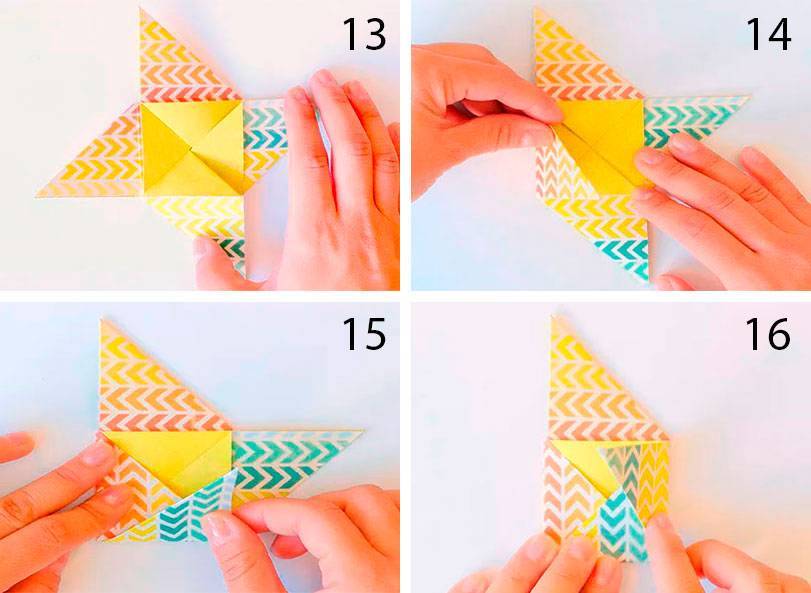 13

14

15

16